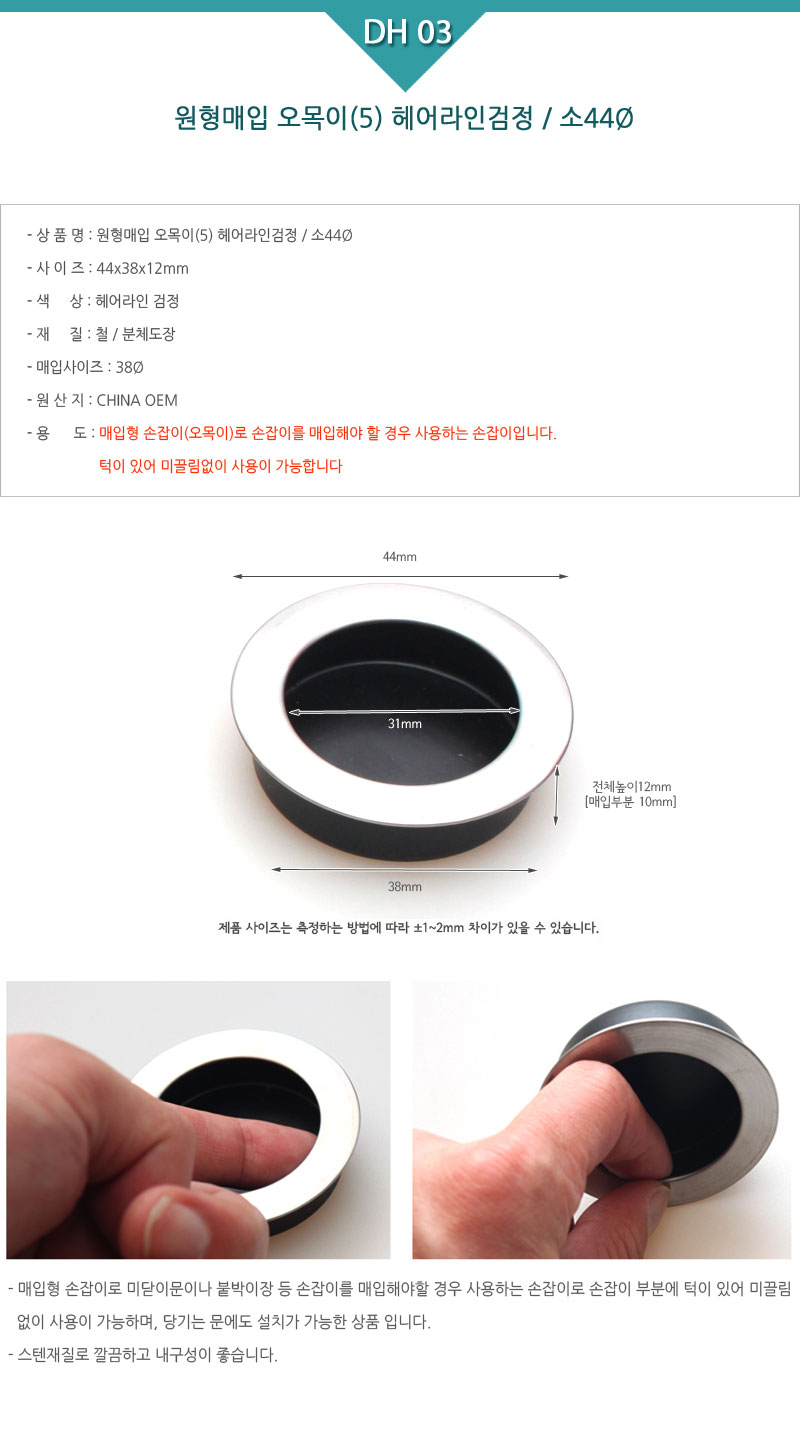 DH 03

원형매입 오목이(5) 헤어라인검정 / 소44Ø

- 상 품 명 : 원형매입 오목이(5) 헤어라인검정 / 소44Ø
- 사 이 즈 : 44x38x12mm
- 색 상 : 헤어라인 검정
- 재 질 : 철 / 분체도장
- 매입사이즈 : 38Ø
- 원 산 지 : CHINA OEM
- 용 도 : 매입형 손잡이(오목이)로 손잡이를 매입해야 할 경우 사용하는 손잡이입니다.
턱이 있어 미끌림없이 사용이 가능합니다

44mm
31mm
전체높이12mm
[매입부분 10mm]
38mm

제품 사이즈는 측정하는 방법에 따라 ±1~2mm 차이가 있을 수 있습니다.

- 매입형 손잡이로 미닫이문이나 붙박이장 등 손잡이를 매입해야할 경우 사용하는 손잡이로 손잡이 부분에 턱이 있어 미끌림 없이 사용이 가능하며, 당기는 문에도 설치가 가능한 상품 입니다.
- 스텐재질로 깔끔하고 내구성이 좋습니다.