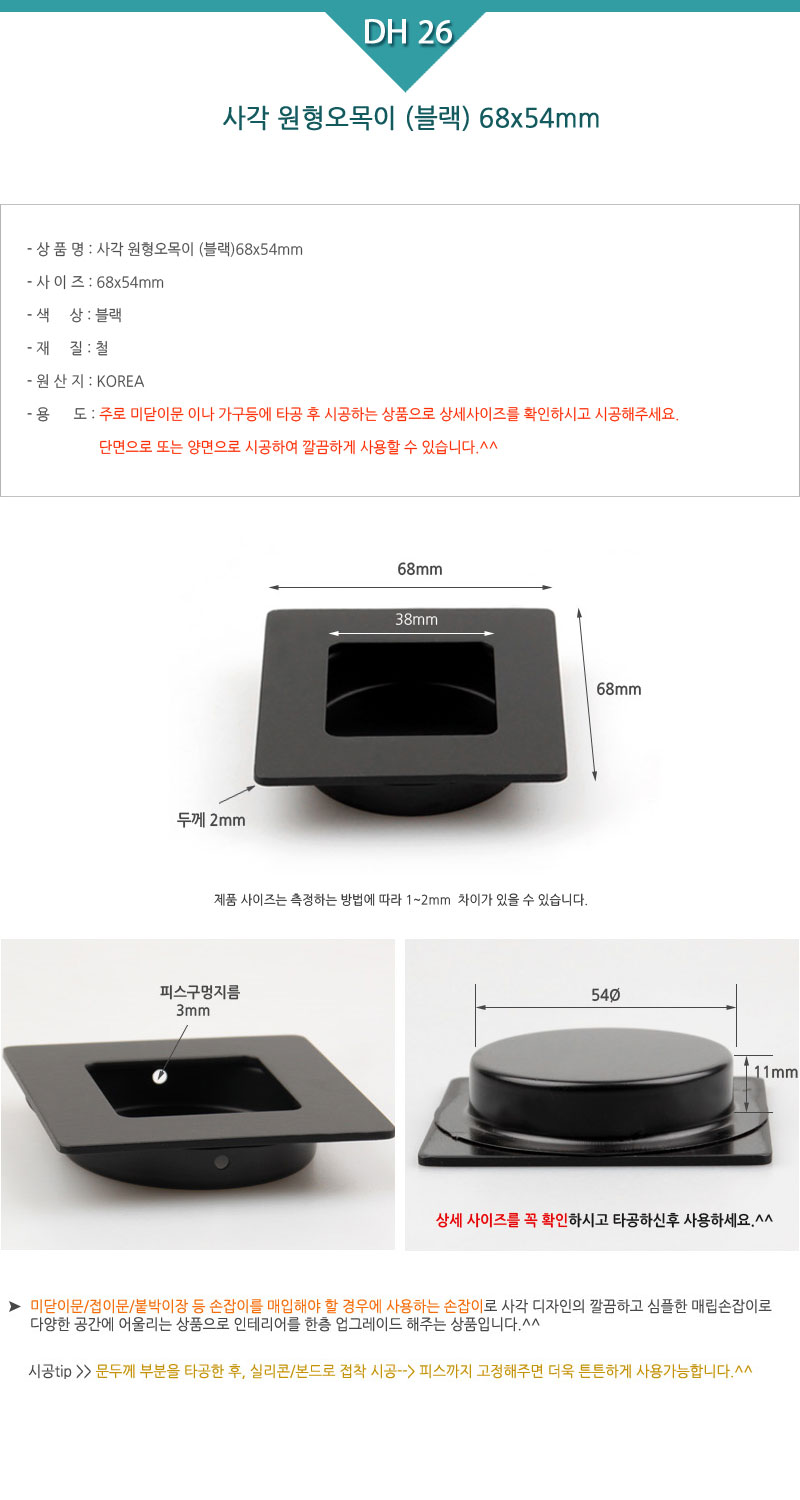 DH 26

사각 원형오목이 (블랙) 68x54mm

- 상 품 명 : 사각 원형오목이 (블랙)68x54mm

- 사 이 즈 : 68x54mm

- 색 상 : 블랙

- 재 질 : 철

- 원 산 지 : KOREA

- 용 도 : 주로 미닫이문 이나 가구등에 타공 후 시공하는 상품으로 상세사이즈를 확인하시고 시공해주세요.
단면으로 또는 양면으로 시공하여 깔끔하게 사용할 수 있습니다.^^

68mm

38mm

68mm

두께 2mm

제품 사이즈는 측정하는 방법에 따라 1~2mm 차이가 있을 수 있습니다.

피스구멍지름
3mm

54Ø

11mm

상세 사이즈를 꼭 확인하시고 타공하신후 사용하세요.^^

➤ 미닫이문/접이문/붙박이장 등 손잡이를 매입해야 할 경우에 사용하는 손잡이로 사각 디자인의 깔끔하고 심플한 매립손잡이로 다양한 공간에 어울리는 상품으로 인테리어를 한층 업그레이드 해주는 상품입니다.^^

시공tip >> 문두께 부분을 타공한 후, 실리콘/본드로 접착 시공--> 피스까지 고정해주면 더욱 튼튼하게 사용가능합니다.^^